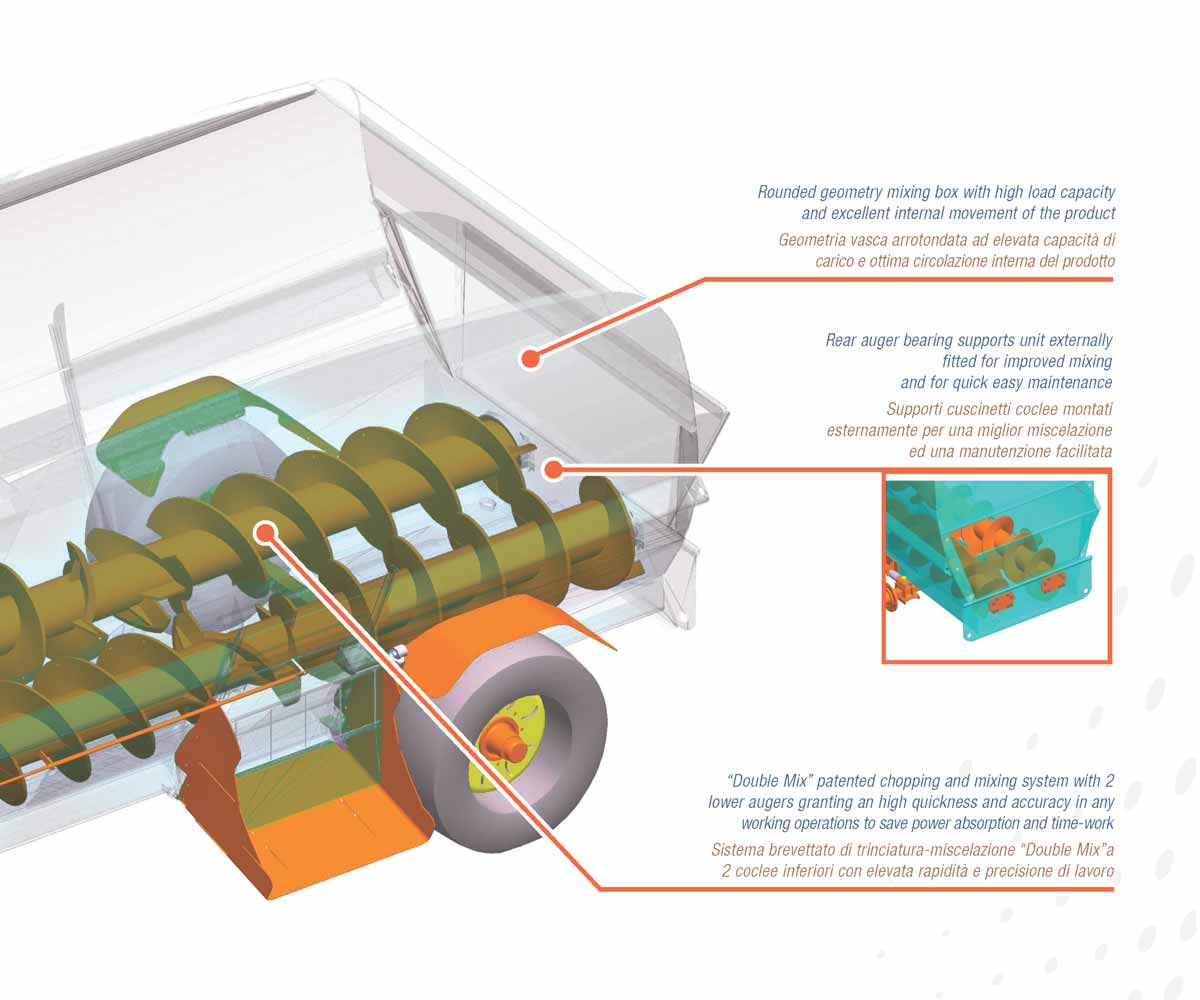 Rounded geometry mixing box with high load capacity and excellent internal movement of the product

Geometria vasca arrotondata ad elevata capacità di carico e ottima circolazione interna del prodotto

Rear auger bearing supports unit externally fitted for improved mixing and for quick easy maintenance

Supporti cuscinetti coclee montati esternamente per una miglior miscelazione ed una manutenzione facilitata

"Double Mix" patented chopping and mixing system with 2 lower augers granting an high quickness and accuracy in any working operations to save power absorption and time-work

Sistema brevettato di trinciatura-miscelazione "Double Mix"a 2 coclee inferiori con elevata rapidità e precisione di lavoro